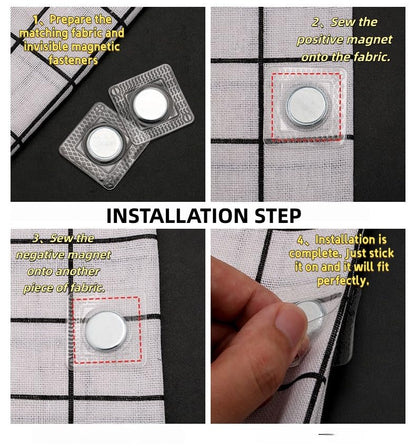 1、Prepare the matching fabric and invisible magnetic fasteners

2、Sew the positive magnet onto the fabric.

INSTALLATION STEP

3、Sew the negative magnet onto another piece of fabric.

4、Installation is complete. Just stick it on and it will fit perfectly.