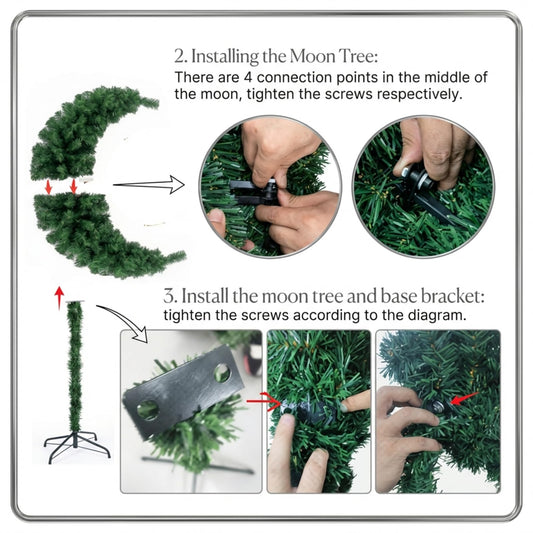 2. Installing the Moon Tree:
There are 4 connection points in the middle of the moon, tighten the screws respectively.

3. Install the moon tree and base bracket:
tighten the screws according to the diagram.