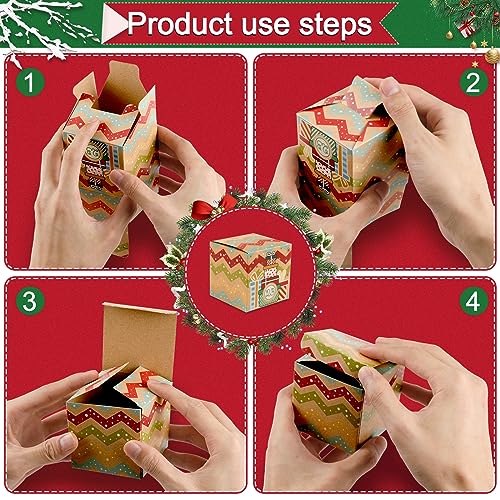 Product use steps

1

2

3

4