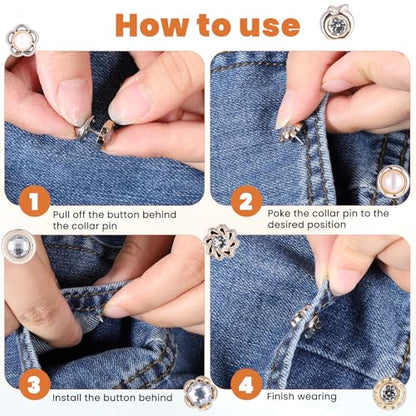 How to use

1
Pull off the button behind the collar pin

2
Poke the collar pin to the desired position

3
Install the button behind

4
Finish wearing