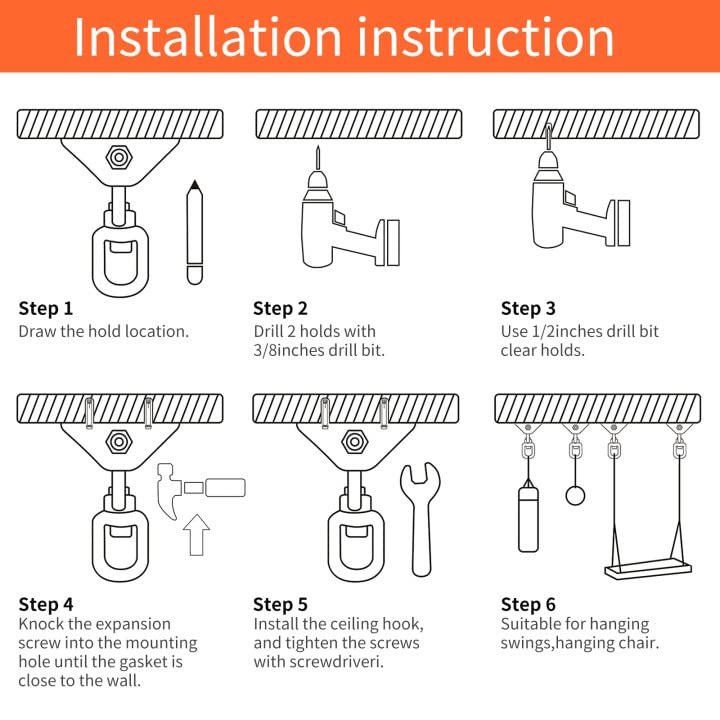 Installation instruction

Step 1
Draw the hold location.

Step 2
Drill 2 holds with 3/8inches drill bit.

Step 3
Use 1/2inches drill bit clear holds.

Step 4
Knock the expansion screw into the mounting hole until the gasket is close to the wall.

Step 5
Install the ceiling hook, and tighten the screws with screwdriveri.

Step 6
Suitable for hanging swings,hanging chair.