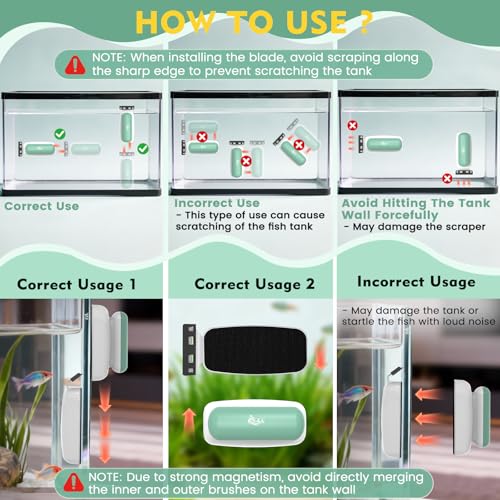 HOW TO USE ?

NOTE: When installing the blade, avoid scraping along the sharp edge to prevent scratching the tank

Correct Use

Incorrect Use
- This type of use can cause scratching of the fish tank

Avoid Hitting The Tank Wall Forcefully
- May damage the scraper

Correct Usage 1

Correct Usage 2

Incorrect Usage

- May damage the tank or startle the fish with loud noise

NOTE: Due to strong magnetism, avoid directly merging the inner and outer brushes on the tank wall