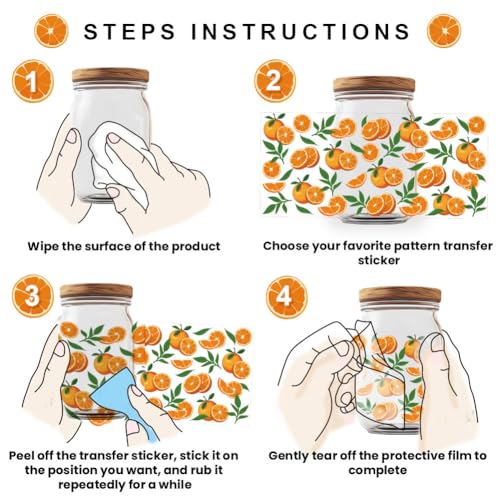 STEPS INSTRUCTIONS

1

Wipe the surface of the product

2

Choose your favorite pattern transfer sticker

3

Peel off the transfer sticker, stick it on the position you want, and rub it repeatedly for a while

4

Gently tear off the protective film to complete