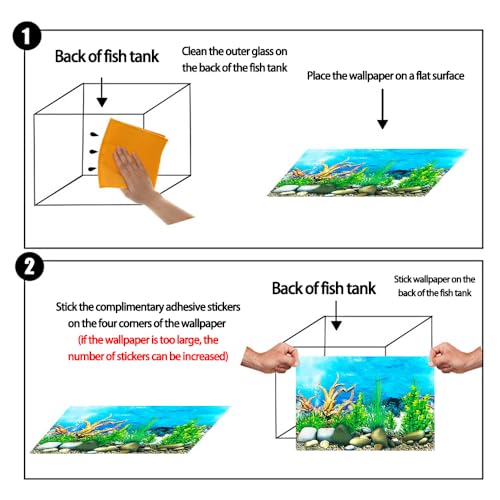 1

Back of fish tank

Clean the outer glass on the back of the fish tank

Place the wallpaper on a flat surface

2

Stick the complimentary adhesive stickers on the four corners of the wallpaper (if the wallpaper is too large, the number of stickers can be increased)

Back of fish tank

Stick wallpaper on the back of the fish tank