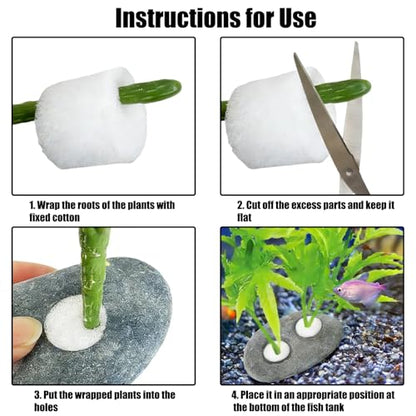 Instructions for Use

1. Wrap the roots of the plants with fixed cotton

2. Cut off the excess parts and keep it flat

3. Put the wrapped plants into the holes

4. Place it in an appropriate position at the bottom of the fish tank