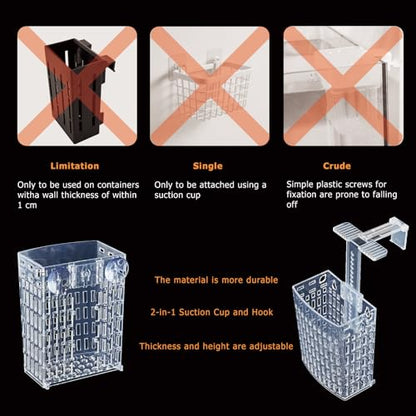 Limitation

Only to be used on containers witha wall thickness of within 1 cm

Single

Only to be attached using a suction cup

Crude

Simple plastic screws for fixation are prone to falling off

The material is more durable

2-in-1 Suction Cup and Hook

Thickness and height are adjustable