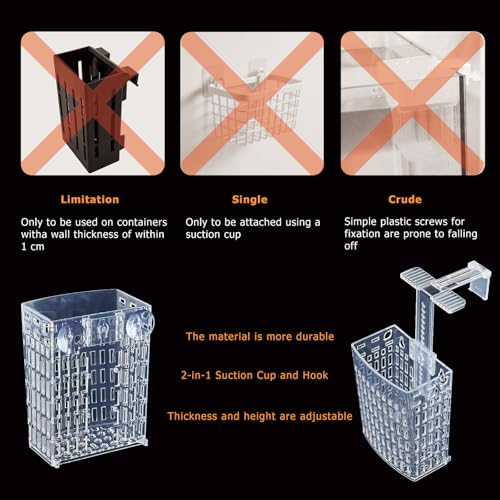 Limitation

Only to be used on containers witha wall thickness of within 1 cm

Single

Only to be attached using a suction cup

Crude

Simple plastic screws for fixation are prone to falling off

The material is more durable

2-in-1 Suction Cup and Hook

Thickness and height are adjustable