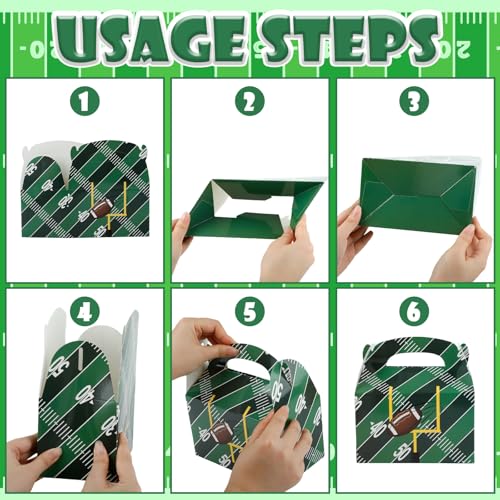 USAGE STEPS

1

2

3

4

5

6