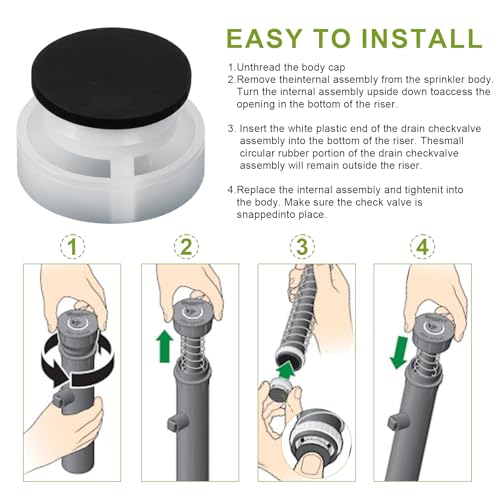 EASY TO INSTALL

1.Unthread the body cap
2.Remove theinternal assembly from the sprinkler body. Turn the internal assembly upside down toaccess the opening in the bottom of the riser.

3. Insert the white plastic end of the drain checkvalve assembly into the bottom of the riser. Thesmall circular rubber portion of the drain checkvalve assembly will remain outside the riser.

4.Replace the internal assembly and tightenit into the body. Make sure the check valve is snappedinto place.

1

2

3

4