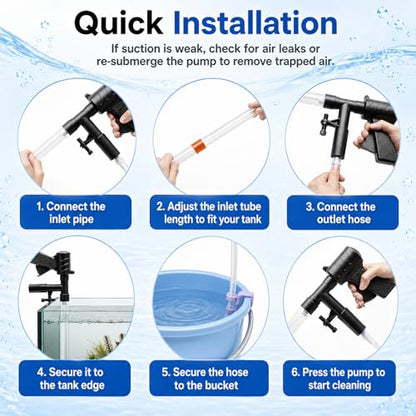 Quick Installation

If suction is weak, check for air leaks or re-submerge the pump to remove trapped air.

1. Connect the inlet pipe

2. Adjust the inlet tube length to fit your tank

3. Connect the outlet hose

4. Secure it to the tank edge

5. Secure the hose to the bucket

6. Press the pump to start cleaning