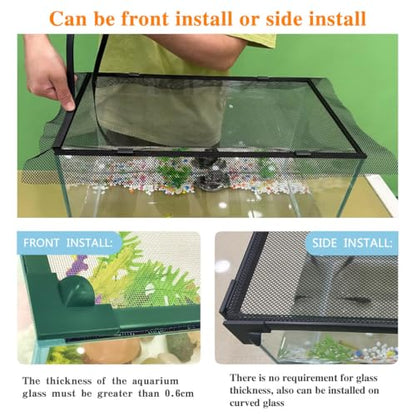 Can be front install or side install

FRONT INSTALL:

The thickness of the aquarium glass must be greater than 0.6cm

SIDE INSTALL:

There is no requirement for glass thickness, also can be installed on curved glass