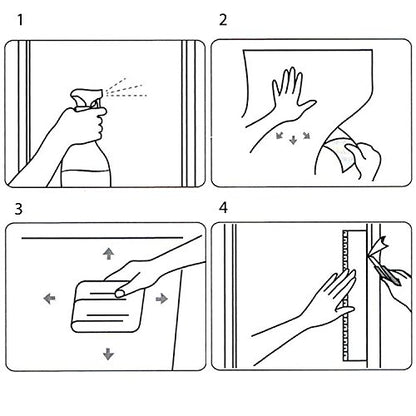 1

2

3

4