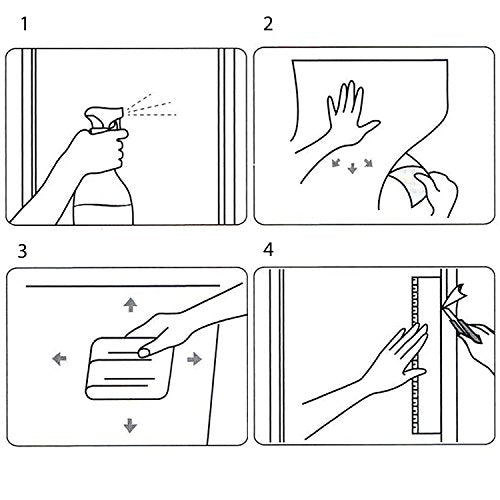 1

2

3

4