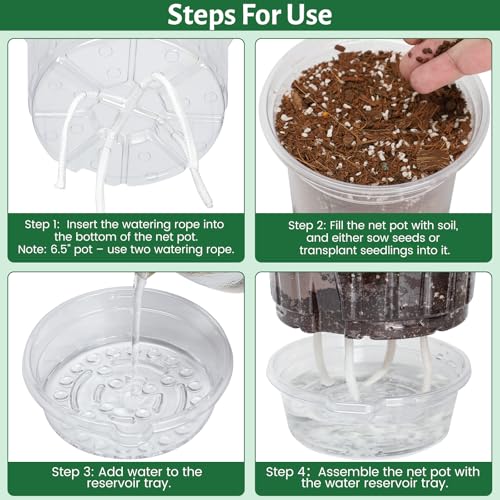 Steps For Use

Step 1: Insert the watering rope into the bottom of the net pot.
Note: 6.5" pot – use two watering rope.

Step 2: Fill the net pot with soil, and either sow seeds or transplant seedlings into it.

Step 3: Add water to the reservoir tray.

Step 4: Assemble the net pot with the water reservoir tray.