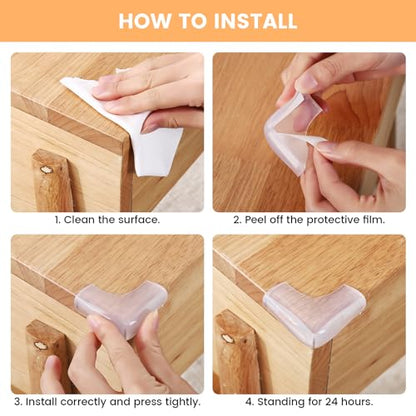 HOW TO INSTALL

1. Clean the surface.

2. Peel off the protective film.

3. Install correctly and press tightly.

4. Standing for 24 hours.