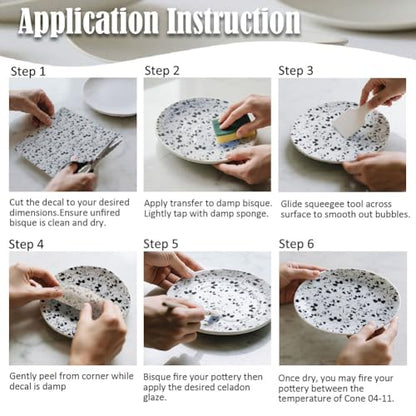 Application Instruction

Step 1

Cut the decal to your desired dimensions.Ensure unfired bisque is clean and dry.

Step 2

Apply transfer to damp bisque. Lightly tap with damp sponge.

Step 3

Glide squeegee tool across surface to smooth out bubbles.

Step 4

Gently peel from corner while decal is damp

Step 5

Bisque fire your pottery then apply the desired celadon glaze.

Step 6

Once dry, you may fire your pottery between the temperature of Cone 04-11.