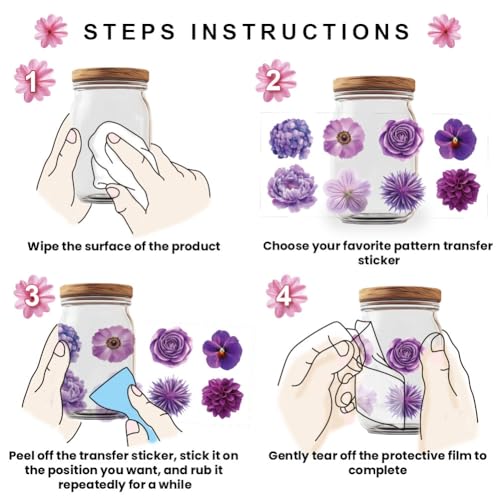 STEPS INSTRUCTIONS

1

Wipe the surface of the product

2

Choose your favorite pattern transfer sticker

3

Peel off the transfer sticker, stick it on the position you want, and rub it repeatedly for a while

4

Gently tear off the protective film to complete