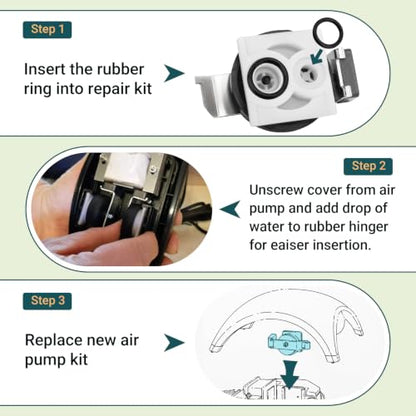 Step 1

Insert the rubber ring into repair kit

Step 2

Unscrew cover from air pump and add drop of water to rubber hinger for eaiser insertion.

Step 3

Replace new air pump kit