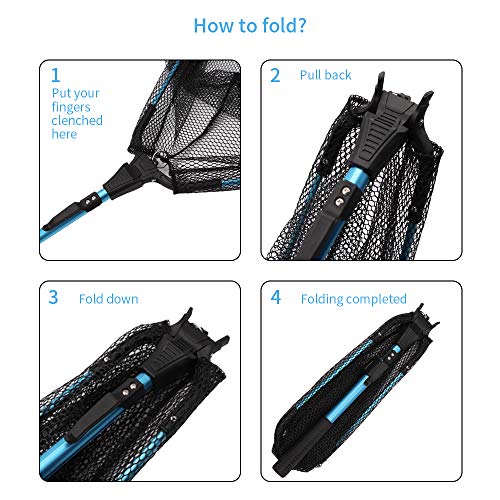 How to fold?

1
Put your fingers clenched here

2 Pull back

3 Fold down

4 Folding completed