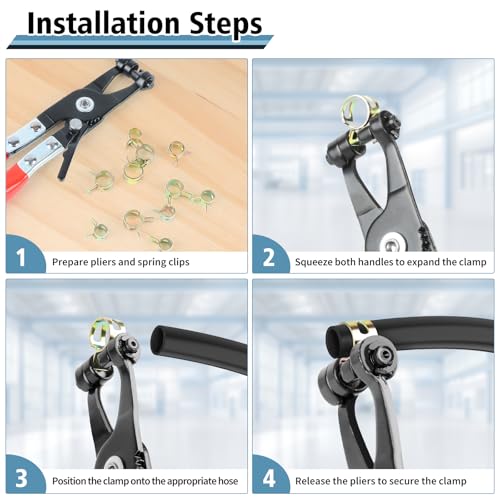 Installation Steps

1 Prepare pliers and spring clips

2 Squeeze both handles to expand the clamp

3 Position the clamp onto the appropriate hose

4 Release the pliers to secure the clamp