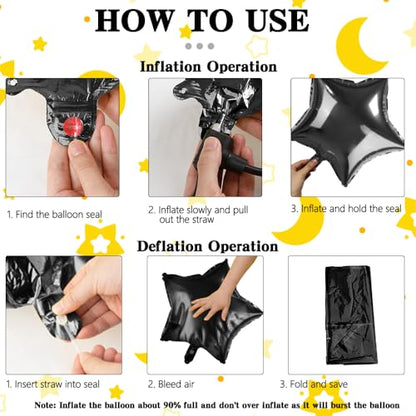 HOW TO USE

Inflation Operation

1. Find the balloon seal

2. Inflate slowly and pull out the straw

3. Inflate and hold the seal

Deflation Operation

1. Insert straw into seal

2. Bleed air

3. Fold and save

Note: Inflate the balloon about 90% full and don't over inflate as it will burst the balloon