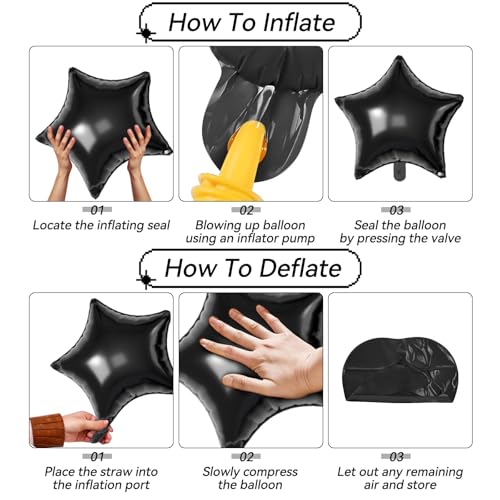 How To Inflate

01
Locate the inflating seal

02
Blowing up balloon using an inflator pump

03
Seal the balloon by pressing the valve

How To Deflate

01
Place the straw into the inflation port

02
Slowly compress the balloon

03
Let out any remaining air and store