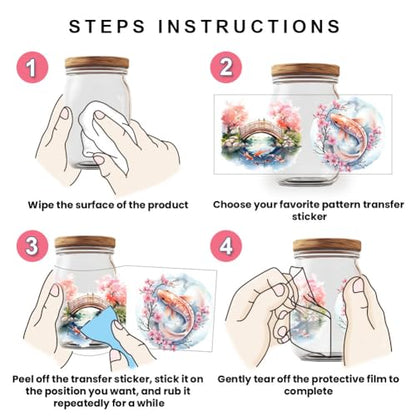 STEPS INSTRUCTIONS

1

Wipe the surface of the product

2

Choose your favorite pattern transfer sticker

3

Peel off the transfer sticker, stick it on the position you want, and rub it repeatedly for a while

4

Gently tear off the protective film to complete