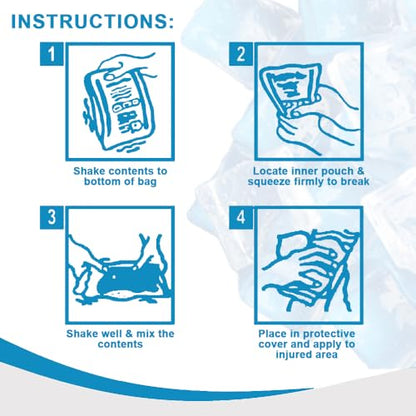 INSTRUCTIONS:

1

Shake contents to bottom of bag

2

Locate inner pouch & squeeze firmly to break

3

Shake well & mix the contents

4

Place in protective cover and apply to injured area