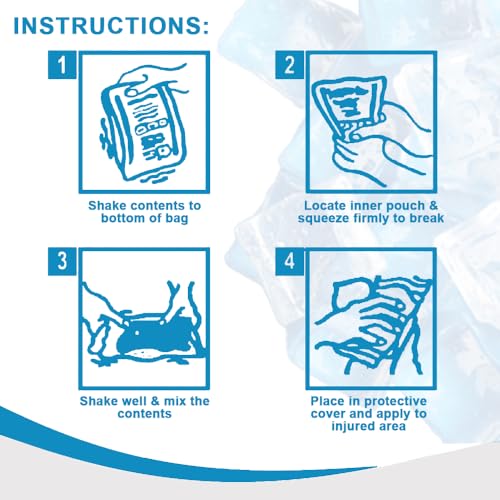 INSTRUCTIONS:

1
Shake contents to bottom of bag

2
Locate inner pouch & squeeze firmly to break

3
Shake well & mix the contents

4
Place in protective cover and apply to injured area