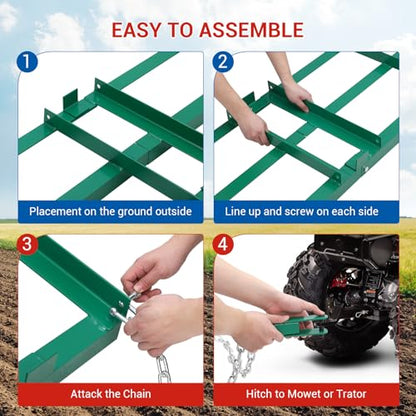 EASY TO ASSEMBLE

1

Placement on the ground outside

2

Line up and screw on each side

3

Attack the Chain

4

Hitch to Mowet or Trator