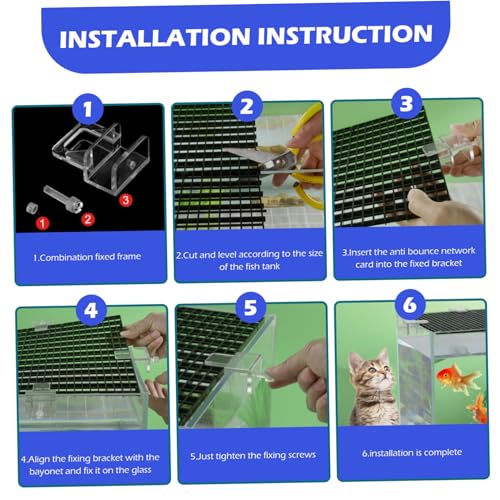 INSTALLATION INSTRUCTION

1

1 2 3

1.Combination fixed frame

2

2.Cut and level according to the size of the fish tank

3

3.Insert the anti bounce network card into the fixed bracket

4

4.Align the fixing bracket with the bayonet and fix it on the glass

5

5.Just tighten the fixing screws

6

6.installation is complete