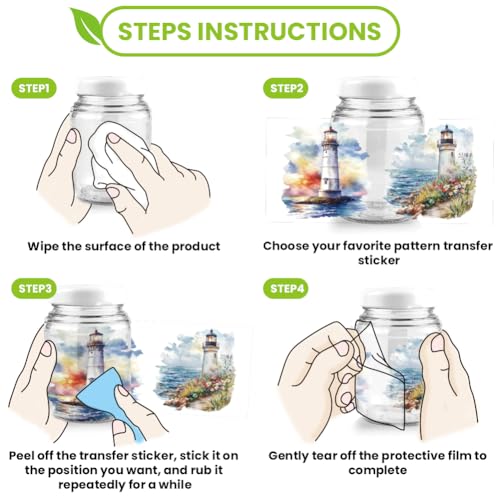 STEPS INSTRUCTIONS

STEP1

Wipe the surface of the product

STEP2

Choose your favorite pattern transfer sticker

STEP3

Peel off the transfer sticker, stick it on the position you want, and rub it repeatedly for a while

STEP4

Gently tear off the protective film to complete