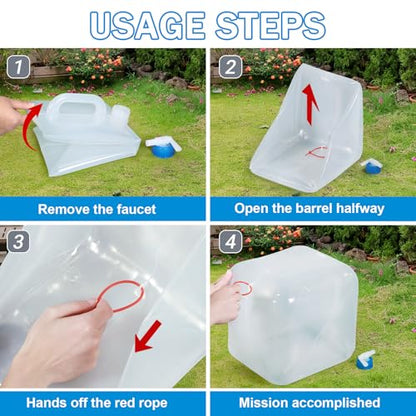 USAGE STEPS

1

Remove the faucet

2

Open the barrel halfway

3

Hands off the red rope

4

Mission accomplished