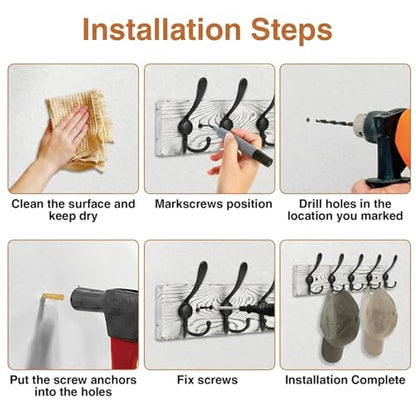 Installation Steps

Clean the surface and keep dry

Markscrews position

Drill holes in the location you marked

Put the screw anchors into the holes

Fix screws

Installation Complete