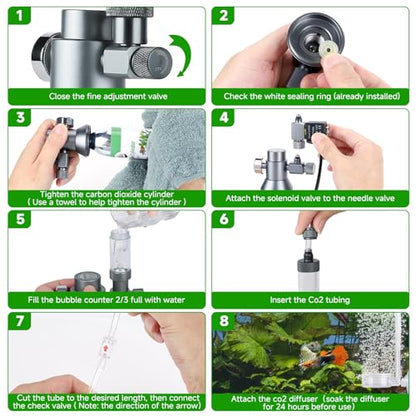 1
Close the fine adjustment valve

2
Check the white sealing ring (already installed)

3
Tighten the carbon dioxide cylinder
( Use a towel to help tighten the cylinder )

4
Attach the solenoid valve to the needle valve

5
Fill the bubble counter 2/3 full with water

6
Insert the Co2 tubing

7
Cut the tube to the desired length, then connect the check valve ( Note: the direction of the arrow)

8
Attach the co2 diffuser (soak the diffuser for 24 hours before use)