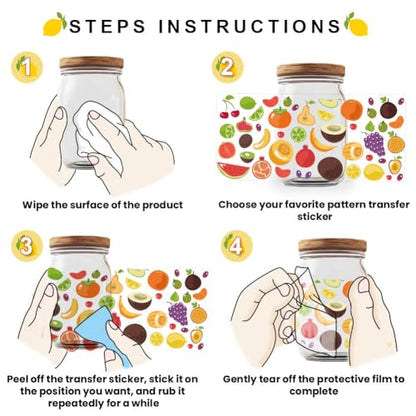 STEPS INSTRUCTIONS

1

Wipe the surface of the product

2

Choose your favorite pattern transfer sticker

3

Peel off the transfer sticker, stick it on the position you want, and rub it repeatedly for a while

4

Gently tear off the protective film to complete