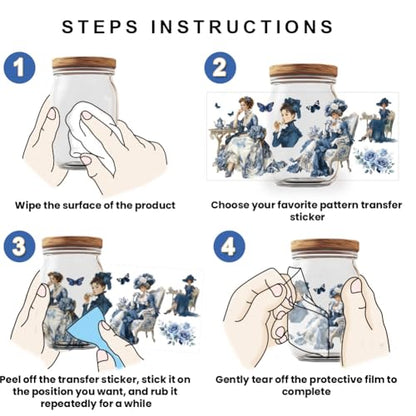 STEPS INSTRUCTIONS

1

Wipe the surface of the product

2

Choose your favorite pattern transfer sticker

3

Peel off the transfer sticker, stick it on the position you want, and rub it repeatedly for a while

4

Gently tear off the protective film to complete