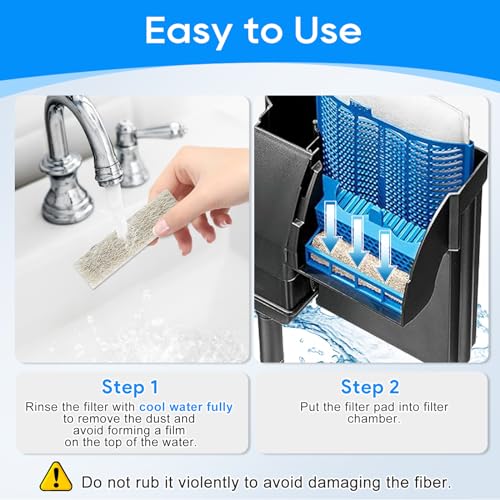 Easy to Use

Step 1
Rinse the filter with cool water fully to remove the dust and avoid forming a film on the top of the water.

Step 2
Put the filter pad into filter chamber.

Do not rub it violently to avoid damaging the fiber.