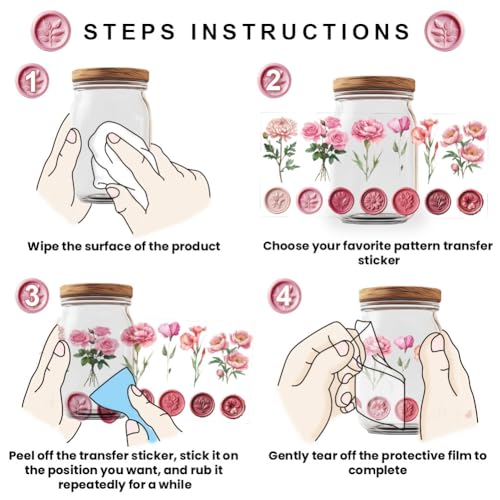 STEPS INSTRUCTIONS

1

Wipe the surface of the product

2

Choose your favorite pattern transfer sticker

3

Peel off the transfer sticker, stick it on the position you want, and rub it repeatedly for a while

4

Gently tear off the protective film to complete