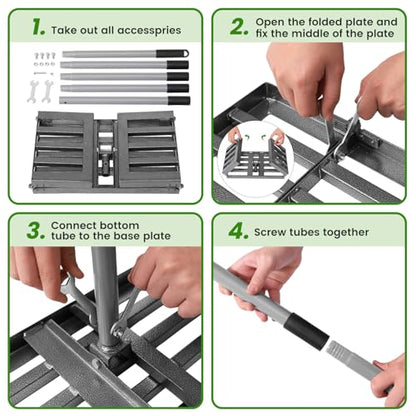 1. Take out all accesspries

2. Open the folded plate and fix the middle of the plate

3. Connect bottom tube to the base plate

4. Screw tubes together