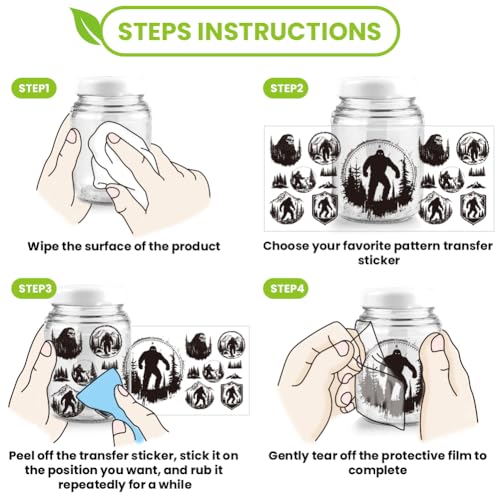 STEPS INSTRUCTIONS

STEP1

Wipe the surface of the product

STEP2

Choose your favorite pattern transfer sticker

STEP3

Peel off the transfer sticker, stick it on the position you want, and rub it repeatedly for a while

STEP4

Gently tear off the protective film to complete