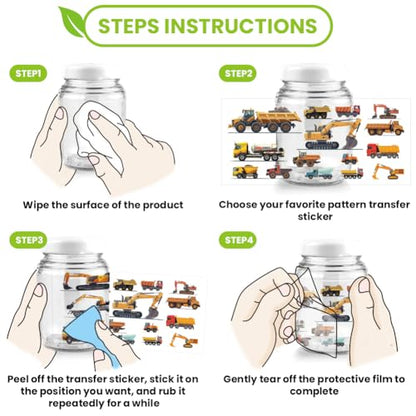 STEPS INSTRUCTIONS

STEP1

Wipe the surface of the product

STEP2

Choose your favorite pattern transfer sticker

STEP3

Peel off the transfer sticker, stick it on the position you want, and rub it repeatedly for a while

STEP4

Gently tear off the protective film to complete