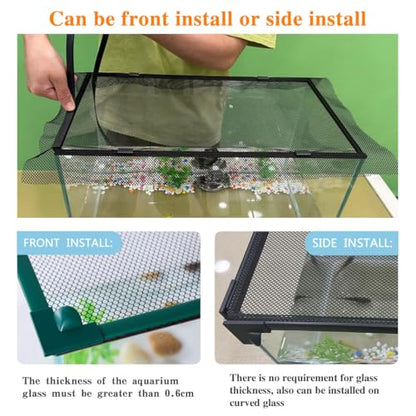 Can be front install or side install

FRONT INSTALL:

The thickness of the aquarium glass must be greater than 0.6cm

SIDE INSTALL:

There is no requirement for glass thickness, also can be installed on curved glass