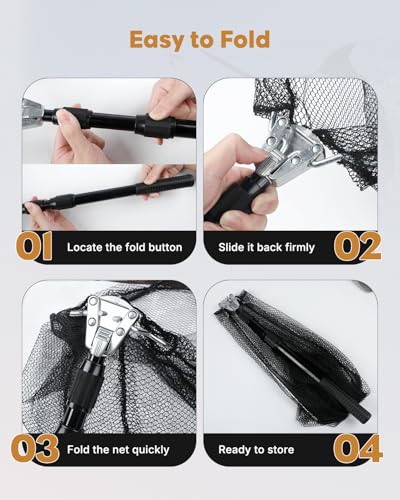 Easy to Fold

01 Locate the fold button

Slide it back firmly 02

03 Fold the net quickly

Ready to store 04