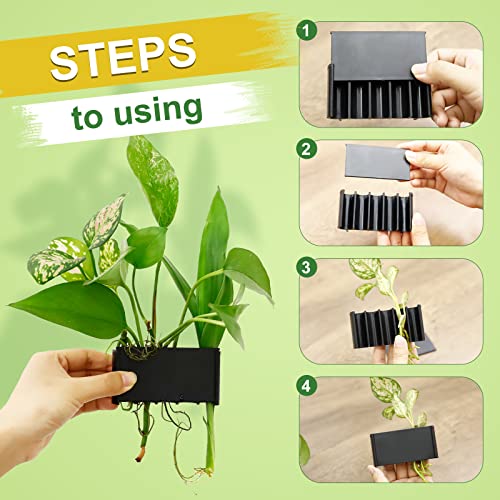 STEPS
to using

1

2

3

4