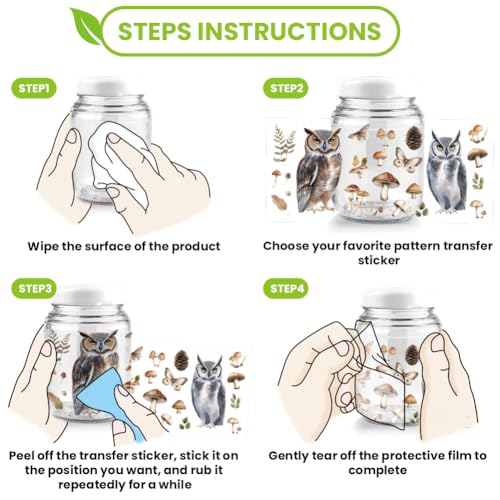 STEPS INSTRUCTIONS

STEP1

Wipe the surface of the product

STEP2

Choose your favorite pattern transfer sticker

STEP3

Peel off the transfer sticker, stick it on the position you want, and rub it repeatedly for a while

STEP4

Gently tear off the protective film to complete