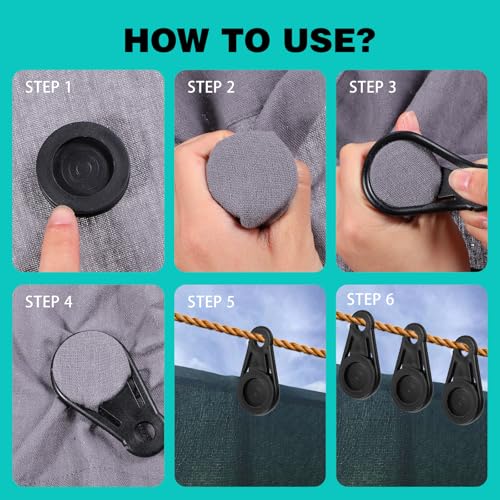 HOW TO USE?

STEP 1

STEP 2

STEP 3

STEP 4

STEP 5

STEP 6