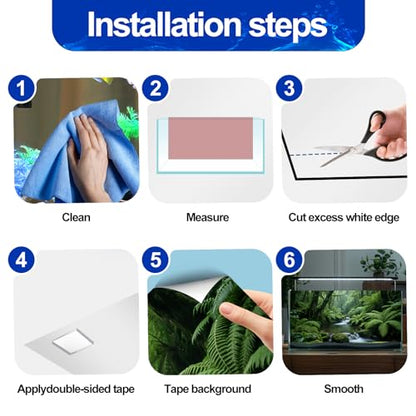 Installation steps

1
Clean

2
Measure

3
Cut excess white edge

4
Applydouble-sided tape

5
Tape background

6
Smooth