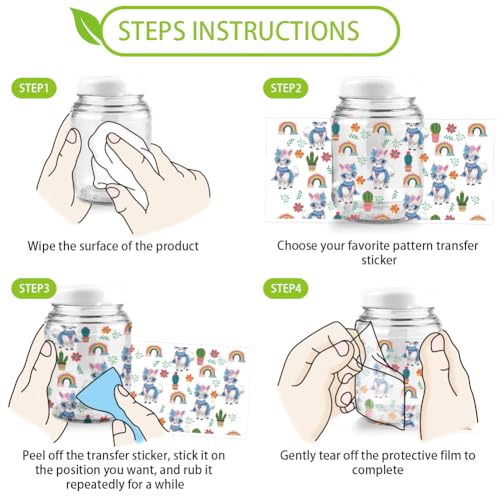 STEPS INSTRUCTIONS

STEP1

Wipe the surface of the product

STEP2

Choose your favorite pattern transfer sticker

STEP3

Peel off the transfer sticker, stick it on the position you want, and rub it repeatedly for a while

STEP4

Gently tear off the protective film to complete