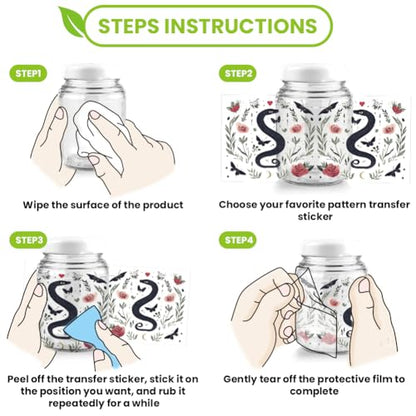 STEPS INSTRUCTIONS

STEP1

Wipe the surface of the product

STEP2

Choose your favorite pattern transfer sticker

STEP3

Peel off the transfer sticker, stick it on the position you want, and rub it repeatedly for a while

STEP4

Gently tear off the protective film to complete